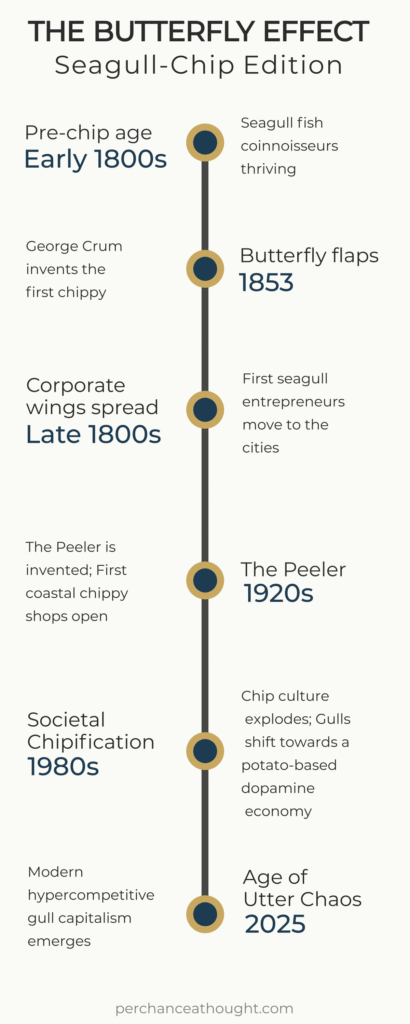 THE BUTTERFLY EFFECT
Seagull-Chip Edition

Pre-chip age
Early 1800s

Seagull fish coinnoisseurs thriving

George Crum invents the first chippy

Butterfly flaps
1853

Corporate wings spread
Late 1800s

First seagull entrepreneurs move to the cities

The Peeler is invented; First coastal chippy shops open

The Peeler
1920s

Societal Chipification
1980s

Chip culture explodes; Gulls shift towards a potato-based dopamine economy

Modern hypercompetitive gull capitalism emerges

Age of Utter Chaos
2025

perchanceathought.com